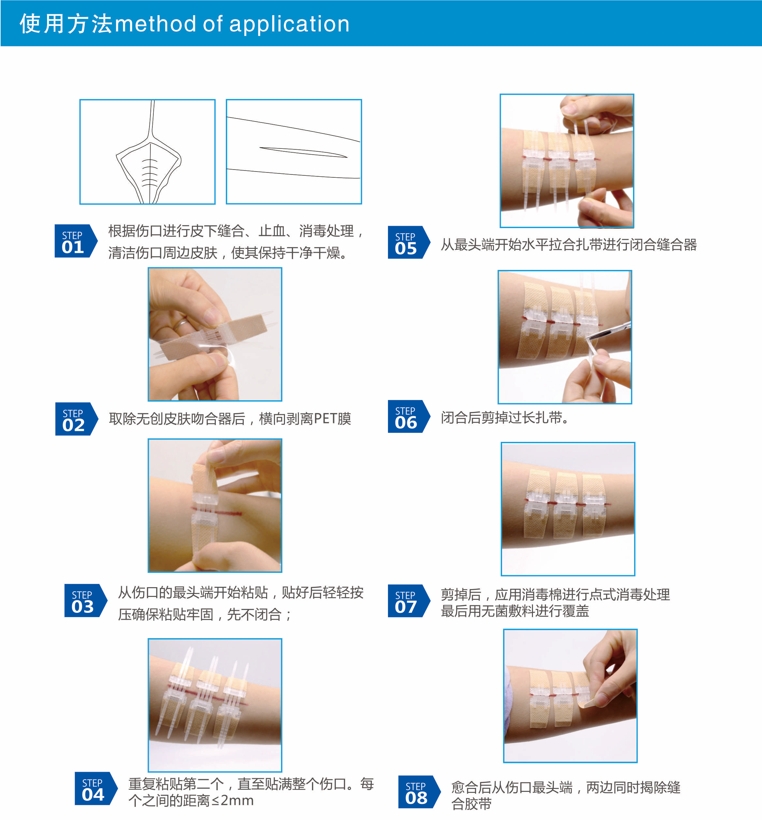 使用方法method of application

STEP 01 根据伤口进行皮下缝合、止血、消毒处理，清洁伤口周边皮肤，使其保持干净干燥。

STEP 02 取除无创皮肤吻合器后，横向剥离PET膜

STEP 03 从伤口的最头端开始粘贴，贴好后轻轻按压确保粘贴牢固，先不闭合；

STEP 04 重复粘贴第二个，直至贴满整个伤口。每个之间的距离≤2mm

STEP 05 从最头端开始水平拉合扎带进行闭合缝合器

STEP 06 闭合后剪掉过长扎带。

STEP 07 剪掉后，应用消毒棉进行点式消毒处理 最后用无菌敷料进行覆盖

STEP 08 愈合后从伤口最头端，两边同时揭除缝合胶带